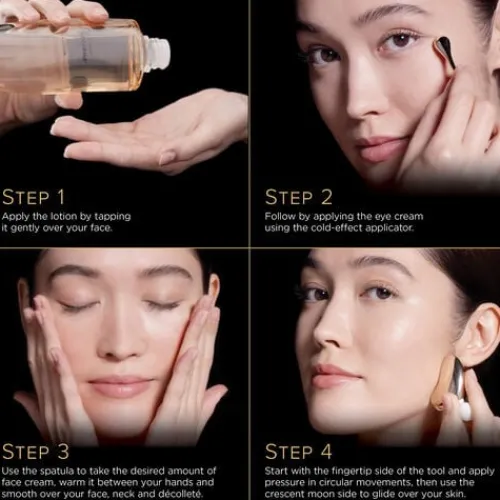 STEP 1
Apply the lotion by tapping it gently over your face.

STEP 2
Follow by applying the eye cream using the cold-effect applicator.

STEP 3
Use the spatula to take the desired amount of face cream, warm it between your hands and smooth over your face, neck and décolleté.

STEP 4
Start with the fingertip side of the tool and apply pressure in circular movements, then use the crescent moon side to glide over your skin.