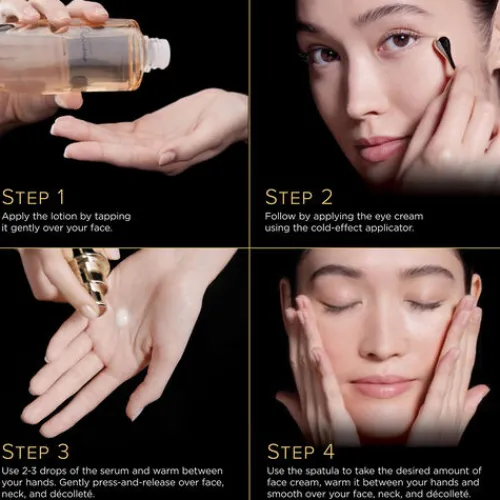 STEP 1
Apply the lotion by tapping it gently over your face.

STEP 2
Follow by applying the eye cream using the cold-effect applicator.

STEP 3
Use 2-3 drops of the serum and warm between your hands. Gently press-and-release over face, neck, and décolleté.

STEP 4
Use the spatula to take the desired amount of face cream, warm it between your hands and smooth over your face, neck, and décolleté.