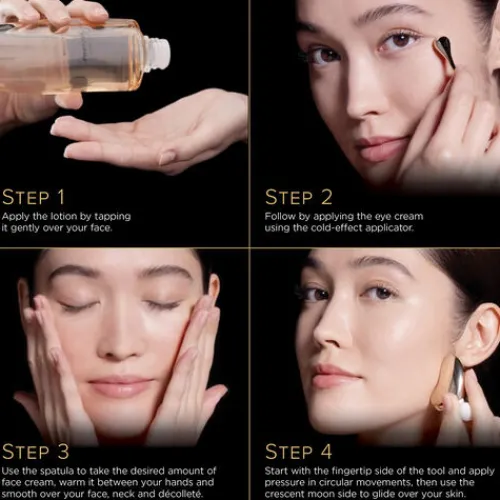 STEP 1
Apply the lotion by tapping it gently over your face.

STEP 2
Follow by applying the eye cream using the cold-effect applicator.

STEP 3
Use the spatula to take the desired amount of face cream, warm it between your hands and smooth over your face, neck and décolleté.

STEP 4
Start with the fingertip side of the tool and apply pressure in circular movements, then use the crescent moon side to glide over your skin.